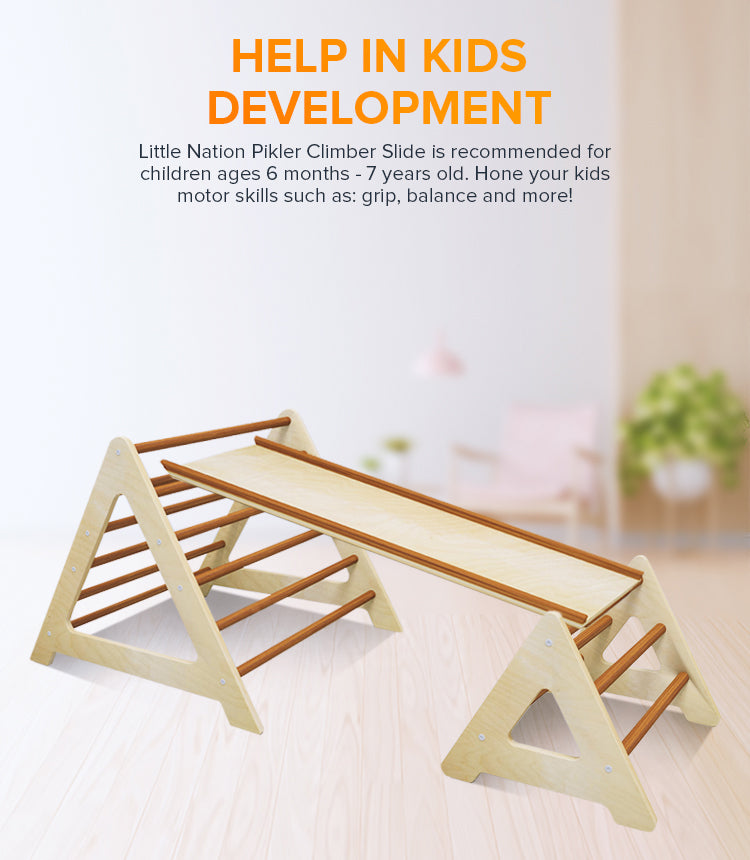 HELP IN KIDS DEVELOPMENT

Little Nation Pikler Climber Slide is recommended for children ages 6 months - 7 years old. Hone your kids motor skills such as: grip, balance and more!