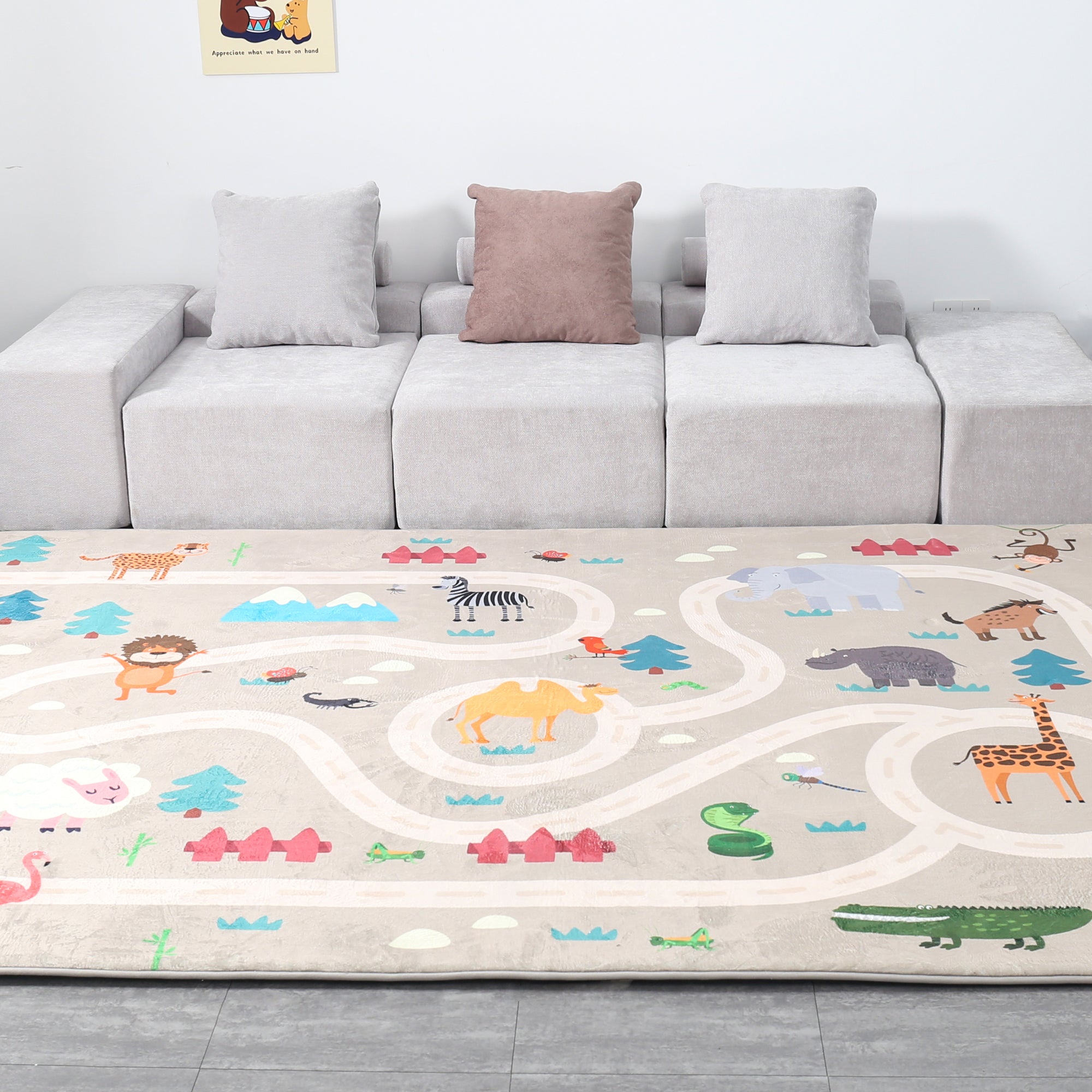 Appreciate what we have on hand