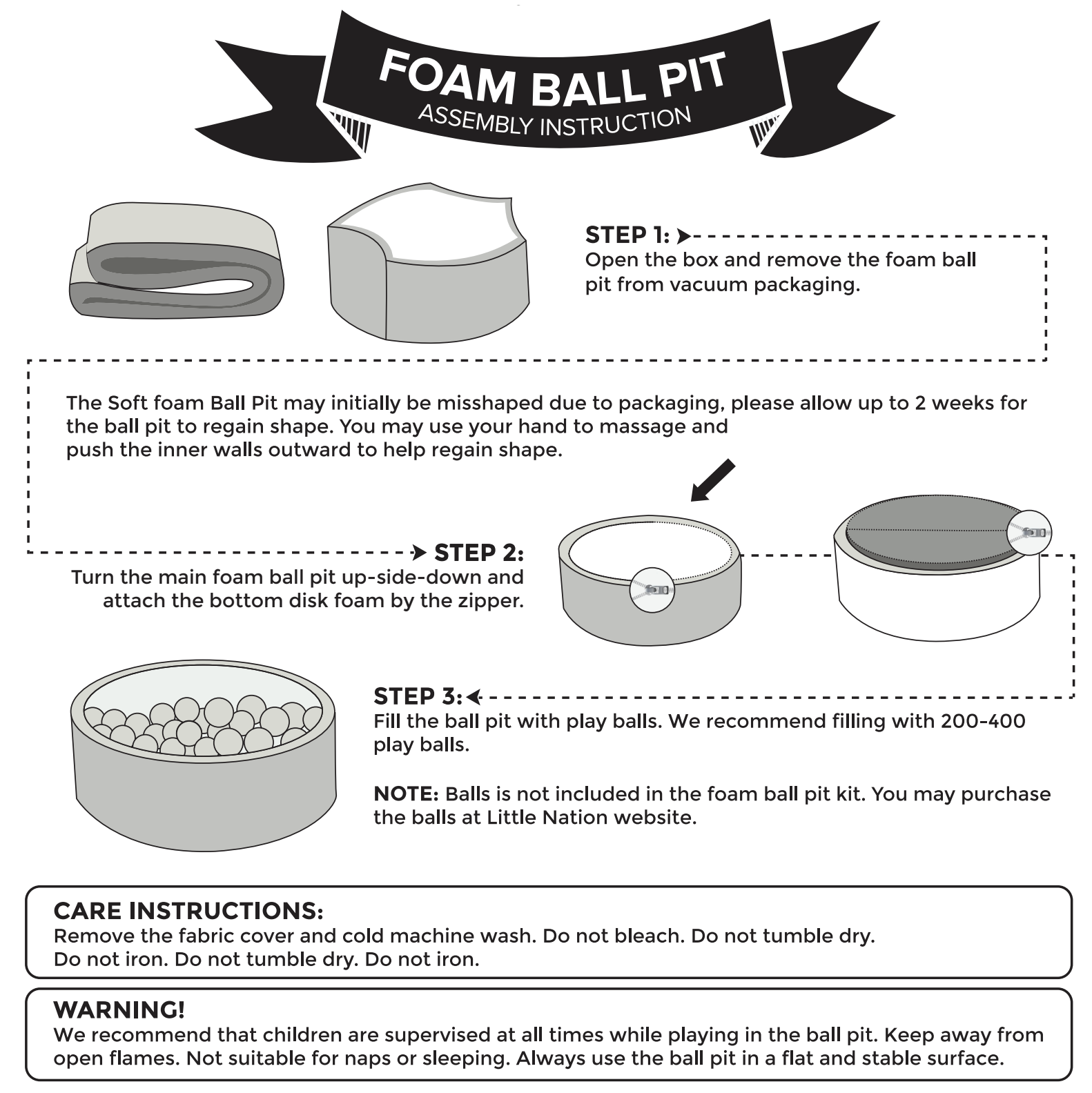 FOAM BALL PIT
ASSEMBLY INSTRUCTION

STEP 1:
Open the box and remove the foam ball pit from vacuum packaging.

The Soft foam Ball Pit may initially be misshaped due to packaging, please allow up to 2 weeks for the ball pit to regain shape. You may use your hand to massage and push the inner walls outward to help regain shape.

STEP 2:
Turn the main foam ball pit up-side-down and attach the bottom disk foam by the zipper.

STEP 3:
Fill the ball pit with play balls. We recommend filling with 200-400 play balls.

NOTE: Balls is not included in the foam ball pit kit. You may purchase the balls at Little Nation website.

CARE INSTRUCTIONS:
Remove the fabric cover and cold machine wash. Do not bleach. Do not tumble dry. Do not iron. Do not tumble dry. Do not iron.

WARNING!
We recommend that children are supervised at all times while playing in the ball pit. Keep away from open flames. Not suitable for naps or sleeping. Always use the ball pit in a flat and stable surface.