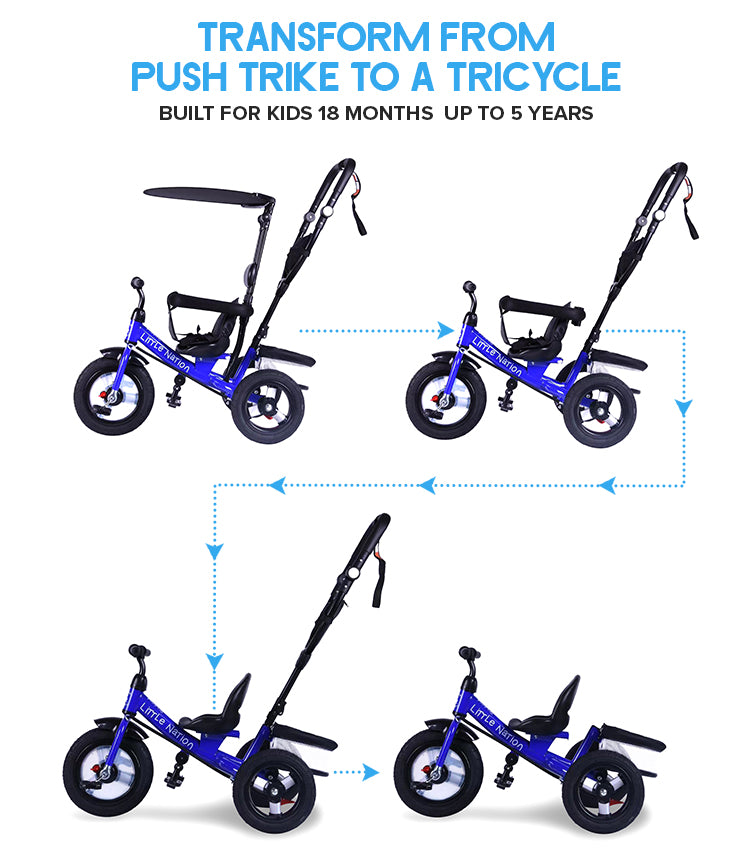 TRANSFORM FROM
PUSH TRIKE TO A TRICYCLE
BUILT FOR KIDS 18 MONTHS UP TO 5 YEARS

Little Nation

Little Nation

Little Nation

Little Nation