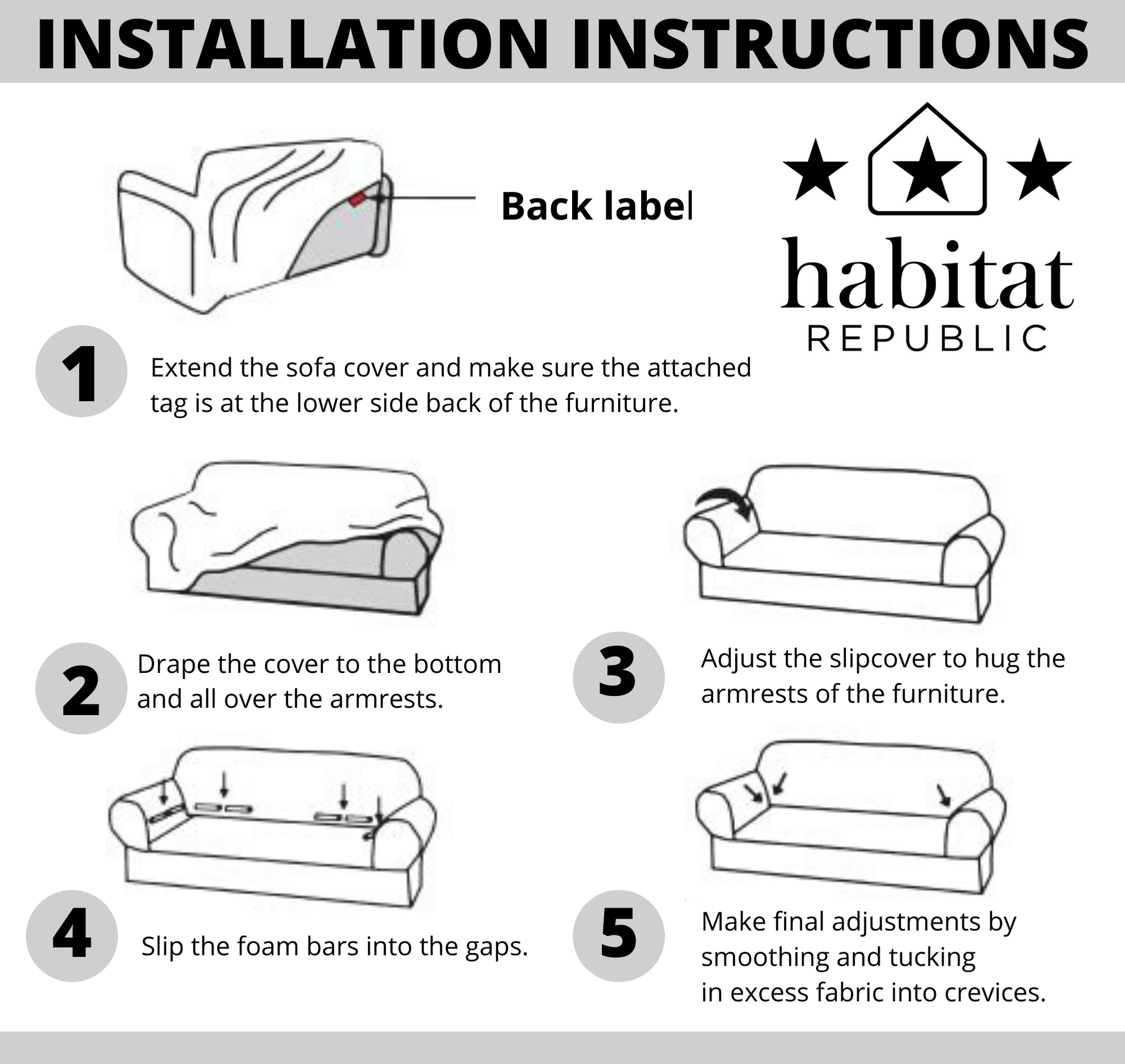 INSTALLATION INSTRUCTIONS

Back label

habitat
REPUBLIC

1 Extend the sofa cover and make sure the attached tag is at the lower side back of the furniture.

2 Drape the cover to the bottom and all over the armrests.

3 Adjust the slipcover to hug the armrests of the furniture.

4 Slip the foam bars into the gaps.

5 Make final adjustments by smoothing and tucking in excess fabric into crevices.