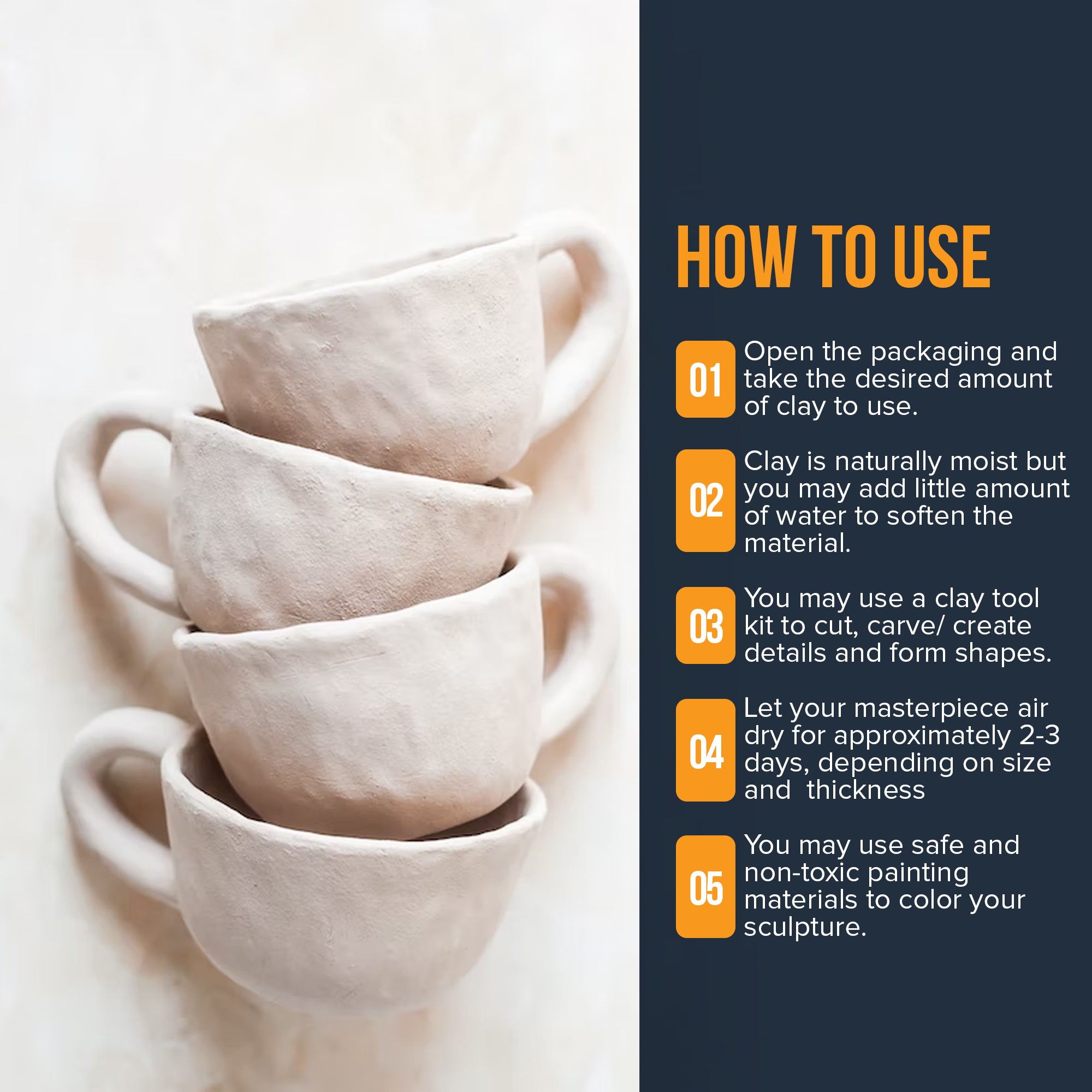 HOW TO USE

01 Open the packaging and take the desired amount of clay to use.

02 Clay is naturally moist but you may add little amount of water to soften the material.

03 You may use a clay tool kit to cut, carve/ create details and form shapes.

04 Let your masterpiece air dry for approximately 2-3 days, depending on size and thickness

05 You may use safe and non-toxic painting materials to color your sculpture.